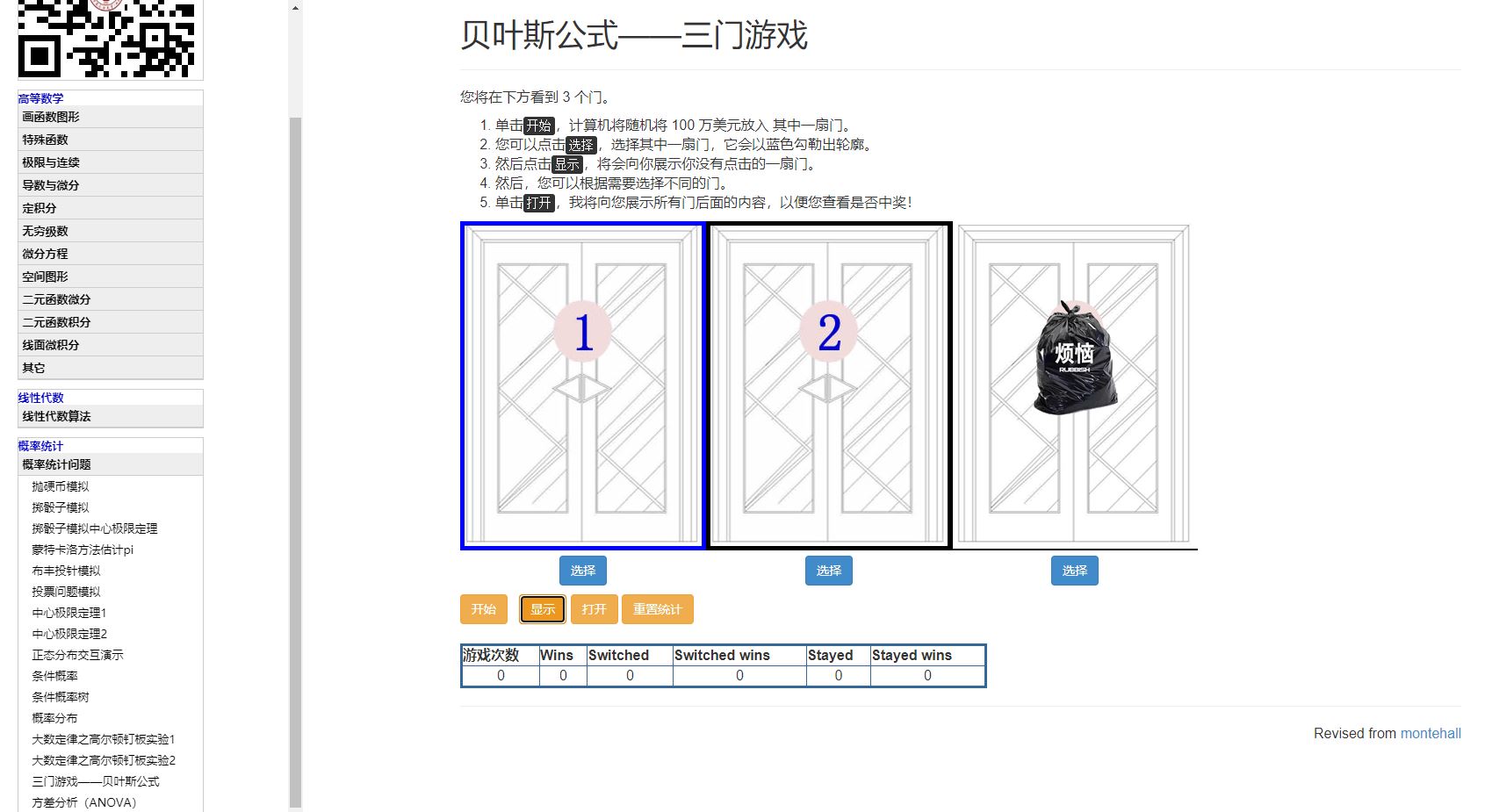 高等数学
画函数图形
特殊函数
极限与连续
导数与微分
定积分
无穷级数
微分方程
空间图形
二元函数微分
二元函数积分
线面微积分
其它

线性代数
线性代数算法

概率统计
概率统计问题
抛硬币模拟
掷骰子模拟
掷骰子模拟中心极限定理
蒙特卡洛方法估计pi
布丰投针模拟
投票问题模拟
中心极限定理1
中心极限定理2
正态分布交互演示
条件概率
条件概率树
概率分布
大数定律之高尔顿钉板实验1
大数定律之高尔顿钉板实验2
三门游戏——贝叶斯公式
方差分析（ANOVA）

贝叶斯公式——三门游戏

您将在下方看到 3 个门。

1. 单击开始，计算机将随机将 100 万美元放入 其中一扇门。
2. 您可以点击选择，选择其中一扇门，它会以蓝色勾勒出轮廓。
3. 然后点击显示，将会向你展示你没有点击的一扇门。
4. 然后，您可以根据需要选择不同的门。
5. 单击打开，我将向您展示所有门后面的内容，以便您查看是否中奖！

1

2

烦恼
RUBBISH

选择 选择 选择

开始 显示 打开 重置统计

| 游戏次数 | Wins | Switched | Switched wins | Stayed | Stayed wins |
|---|---|---|---|---|---|
| 0 | 0 | 0 | 0 | 0 | 0 |

Revised from montehall