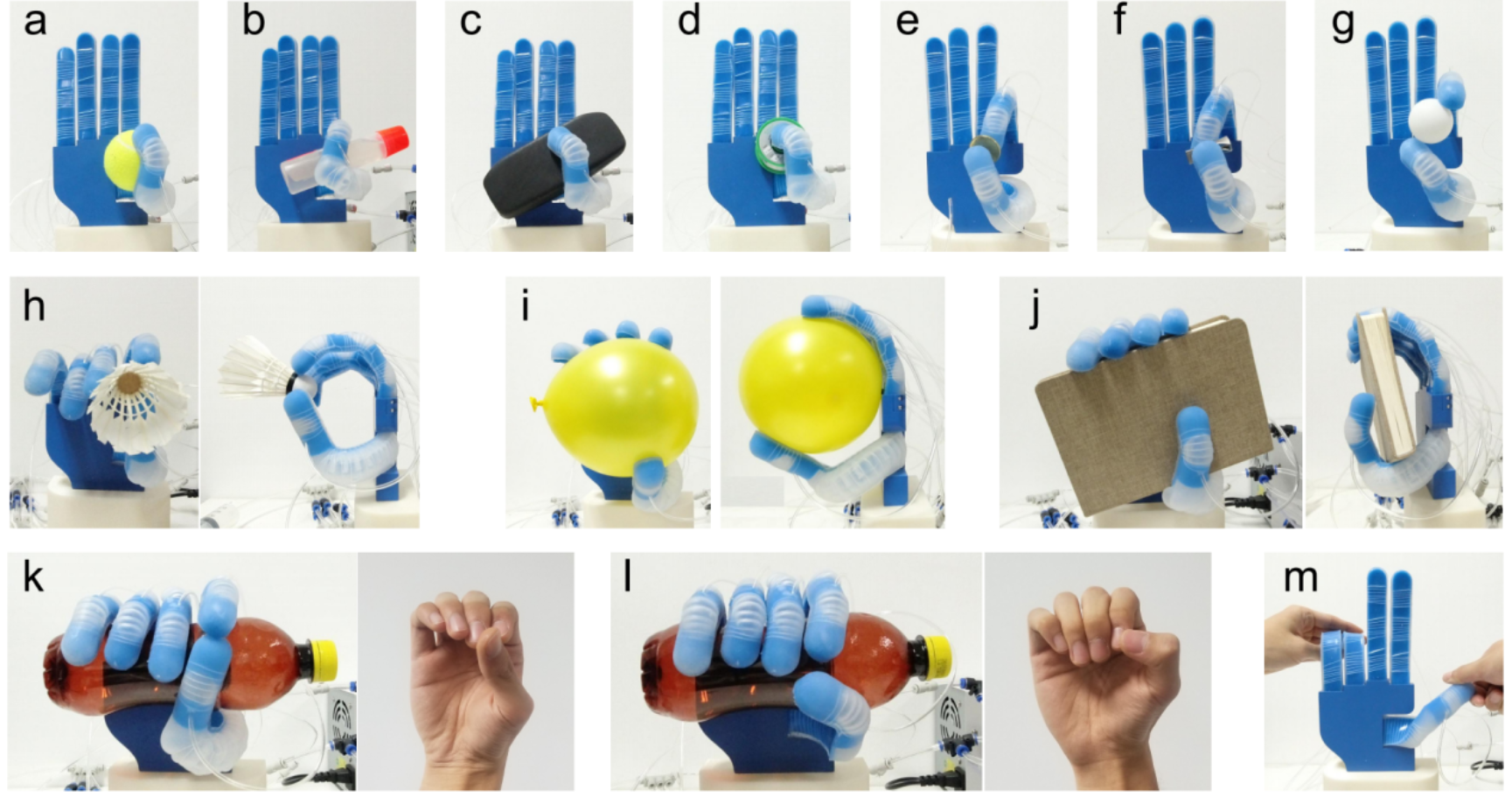 a
b
c
d
e
f
g
h
i
j
k
l
m